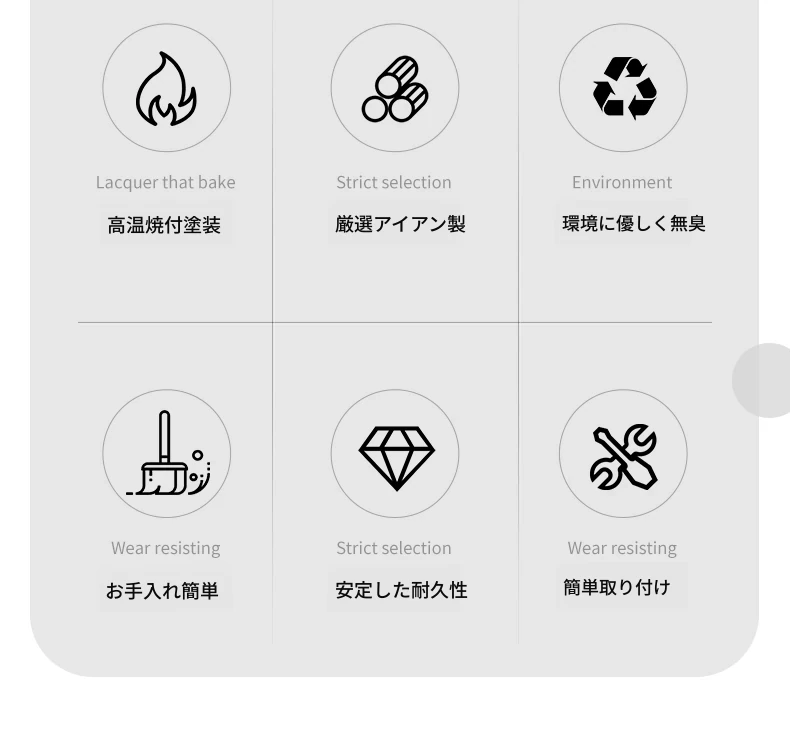 Lacquer that bake
高温焼付塗装

Strict selection
厳選アイアン製

Environment
環境に優しく無臭

Wear resisting
お手入れ簡単

Strict selection
安定した耐久性

Wear resisting
簡単取り付け