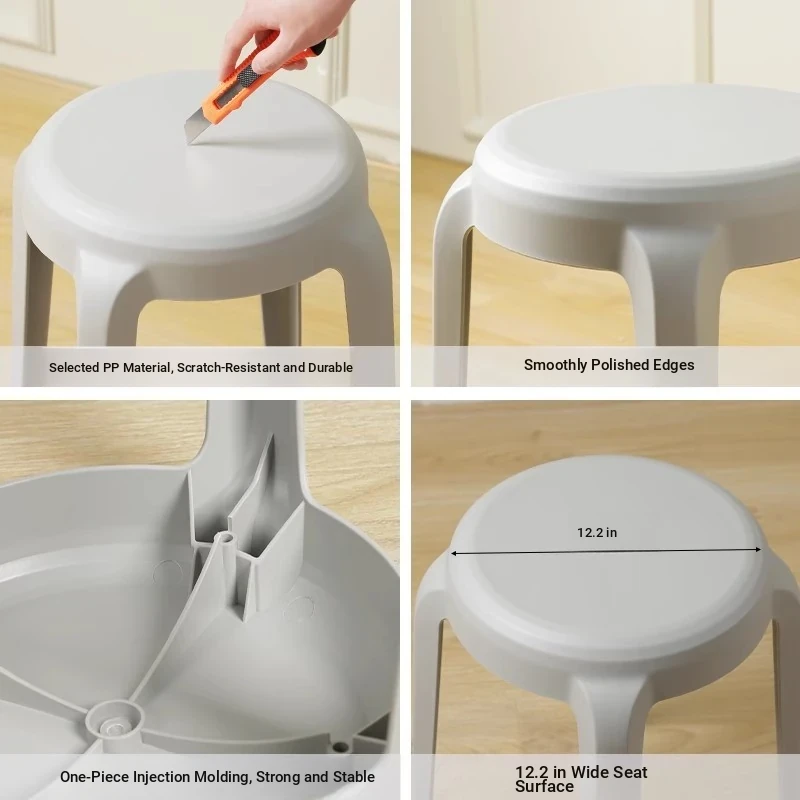 Selected PP Material, Scratch-Resistant and Durable

Smoothly Polished Edges

One-Piece Injection Molding, Strong and Stable

12.2 in

12.2 in Wide Seat Surface