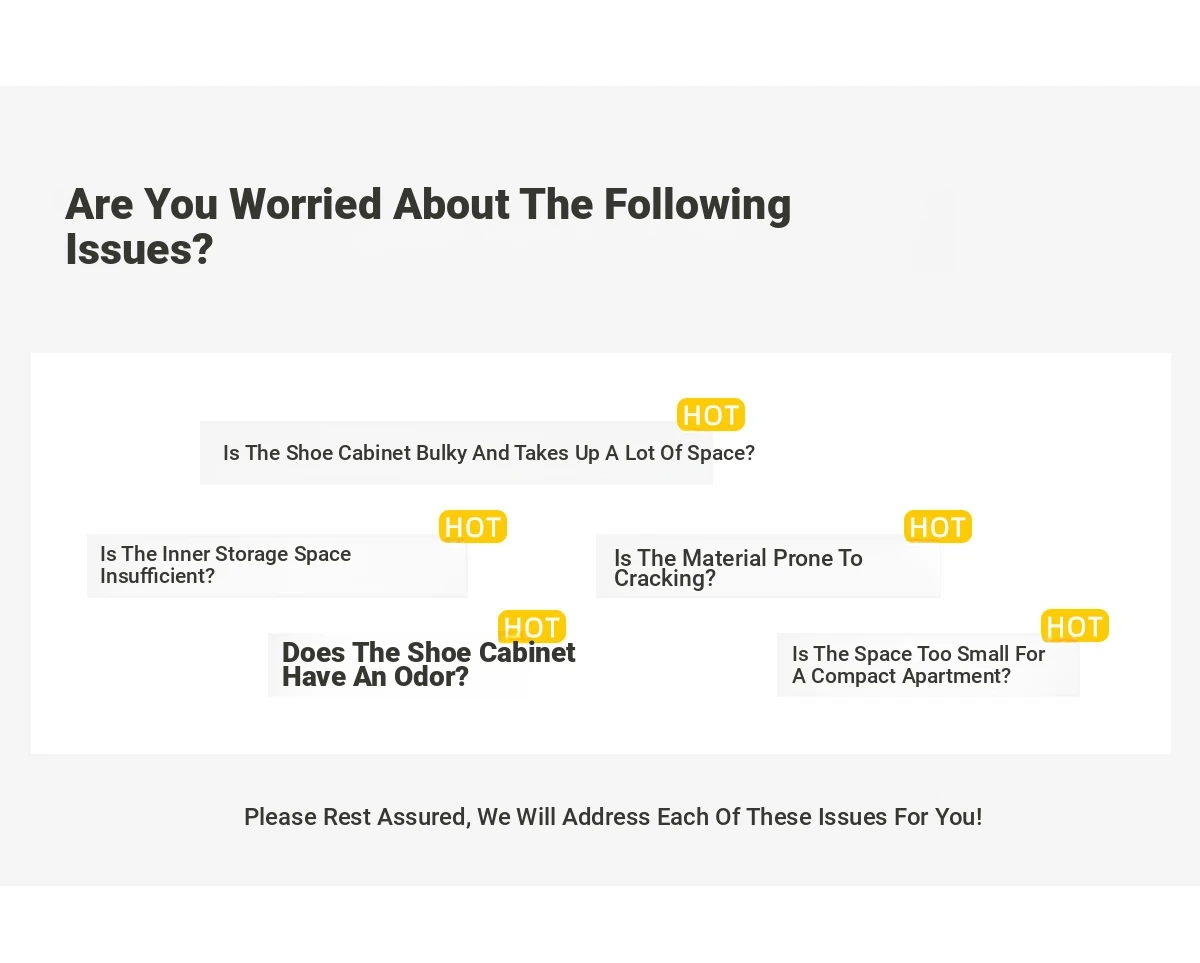 Are You Worried About The Following Issues?

HOT

Is The Shoe Cabinet Bulky And Takes Up A Lot Of Space?

HOT

Is The Inner Storage Space Insufficient?

HOT

Is The Material Prone To Cracking?

HOT

Does The Shoe Cabinet Have An Odor?

HOT

Is The Space Too Small For A Compact Apartment?

Please Rest Assured, We Will Address Each Of These Issues For You!