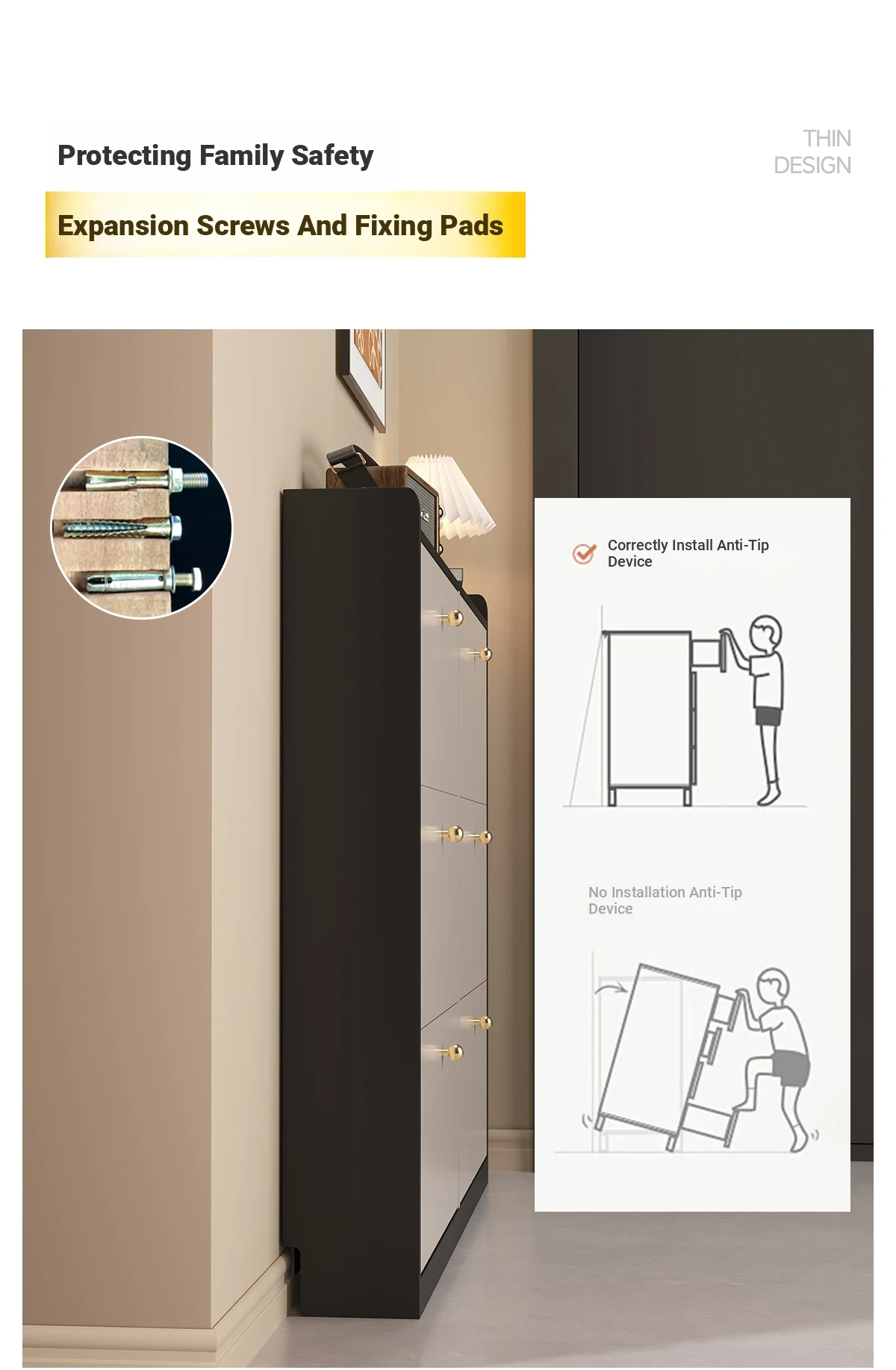 Protecting Family Safety

THIN DESIGN

Expansion Screws And Fixing Pads

Correctly Install Anti-Tip Device

No Installation Anti-Tip Device