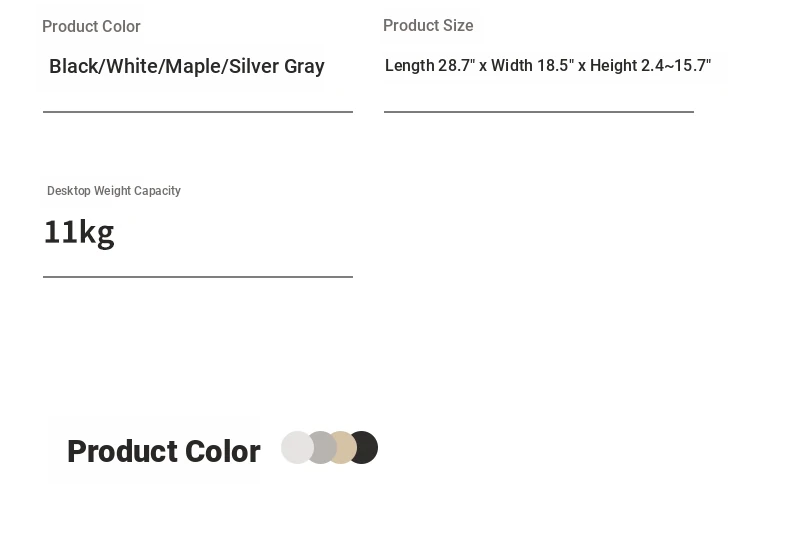 Product Color

Black/White/Maple/Silver Gray

Product Size

Length 28.7" x Width 18.5" x Height 2.4~15.7"

Desktop Weight Capacity

11kg

Product Color