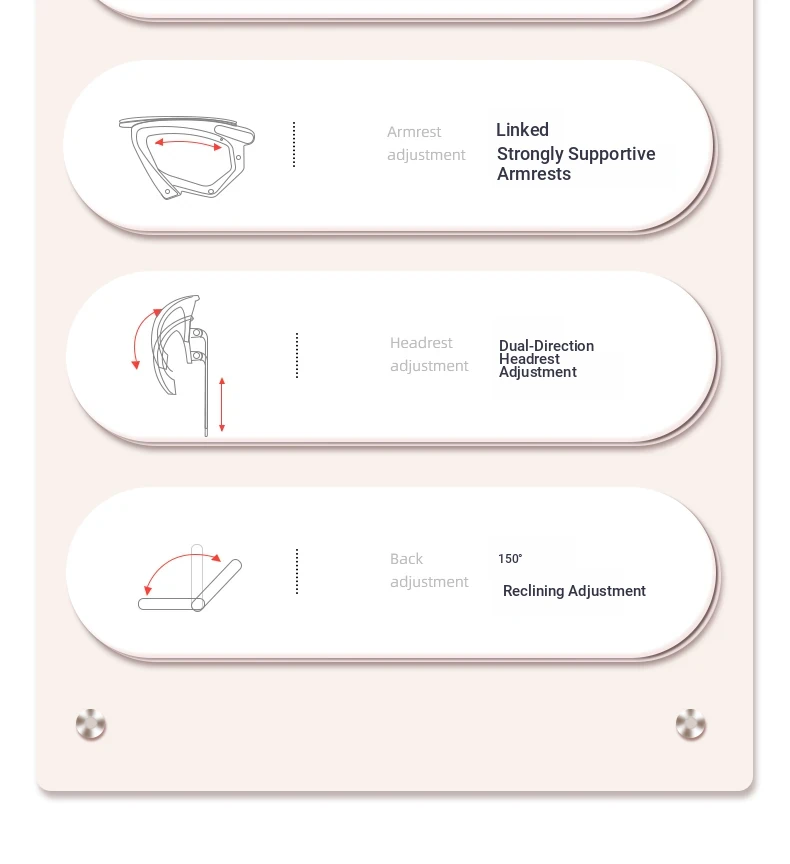 Armrest adjustment

Linked
Strongly Supportive Armrests

Headrest adjustment

Dual-Direction Headrest Adjustment

Back adjustment

150°

Reclining Adjustment