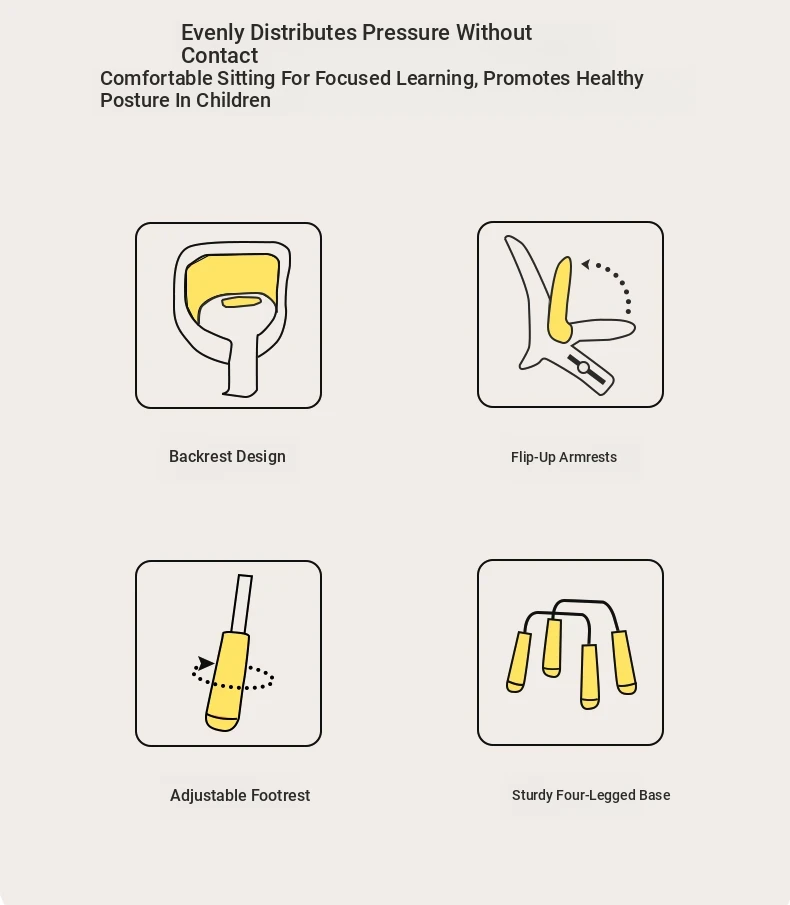 Evenly Distributes Pressure Without Contact

Comfortable Sitting For Focused Learning, Promotes Healthy Posture In Children

Backrest Design

Flip-Up Armrests

Adjustable Footrest

Sturdy Four-Legged Base